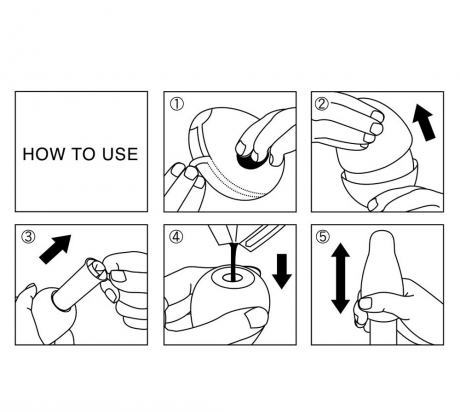 HOW TO USE

①

②

③

④

⑤